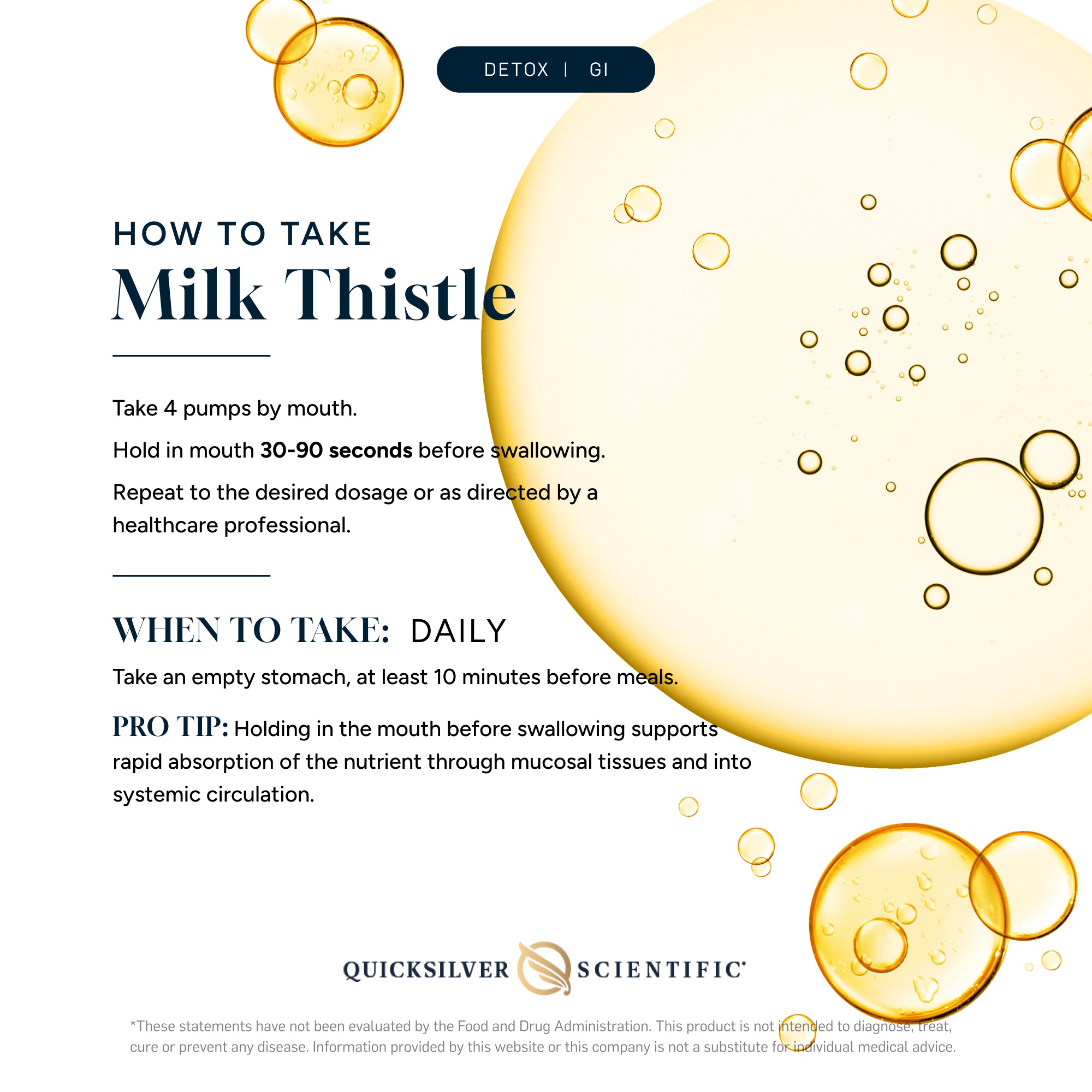 DETOX | GI

HOW TO TAKE
Milk Thistle

Take 4 pumps by mouth.

Hold in mouth 30-90 seconds before swallowing.

Repeat to the desired dosage or as directed by a healthcare professional.

WHEN TO TAKE: DAILY

Take an empty stomach, at least 10 minutes before meals.

PRO TIP: Holding in the mouth before swallowing supports rapid absorption of the nutrient through mucosal tissues and into systemic circulation.

QUICKSILVER SCIENTIFIC®

*These statements have not been evaluated by the Food and Drug Administration. This product is not intended to diagnose, treat, cure or prevent any disease. Information provided by this website or this company is not a substitute for individual medical advice.