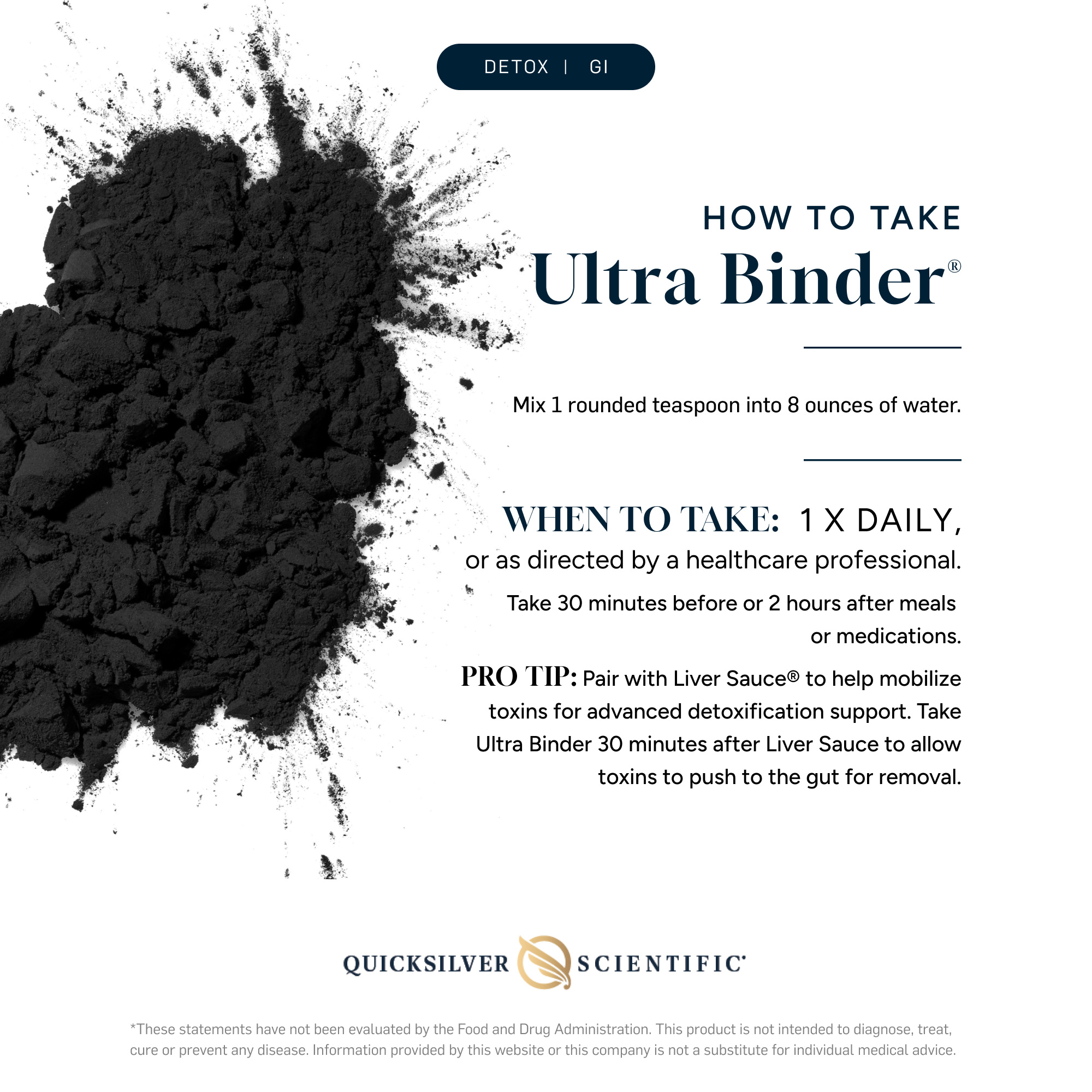 DETOX | GI

HOW TO TAKE
Ultra Binder®

Mix 1 rounded teaspoon into 8 ounces of water.

WHEN TO TAKE: 1 X DAILY, or as directed by a healthcare professional.

Take 30 minutes before or 2 hours after meals or medications.

PRO TIP: Pair with Liver Sauce® to help mobilize toxins for advanced detoxification support. Take Ultra Binder 30 minutes after Liver Sauce to allow toxins to push to the gut for removal.

QUICKSILVER SCIENTIFIC®

*These statements have not been evaluated by the Food and Drug Administration. This product is not intended to diagnose, treat, cure or prevent any disease. Information provided by this website or this company is not a substitute for individual medical advice.